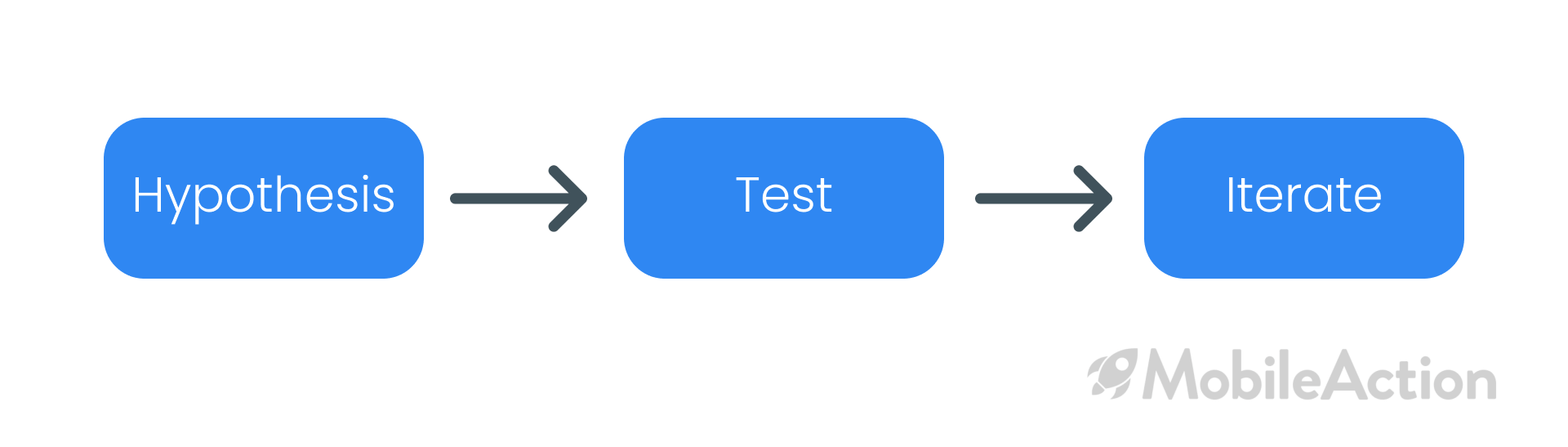 Hypothesis

Test

Iterate

MobileAction